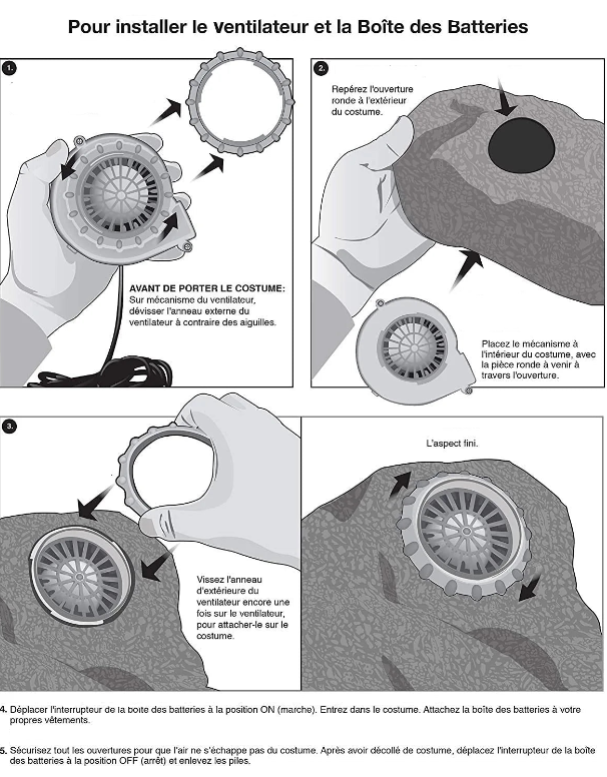 Pour installer le ventilateur et la Boîte des Batteries

1.

AVANT DE PORTER LE COSTUME: Sur mécanisme du ventilateur, dévisser l'anneau externe du ventilateur à contraire des aiguilles.

2.

Repérez l'ouverture ronde à l'extérieur du costume.

Placez le mécanisme à l'intérieur du costume, avec la pièce ronde à venir à travers l'ouverture.

3.

Vissez l'anneau d'extérieure du ventilateur encore une fois sur le ventilateur, pour attacher-le sur le costume.

L'aspect fini.

4. Déplacer l'interrupteur de la boîte des batteries à la position ON (marche). Entrez dans le costume. Attachez la boîte des batteries à votre propres vêtements.

5. Sécurisez tout les ouvertures pour que l'air ne s'échappe pas du costume. Après avoir décollé de costume, déplacez l'interrupteur de la boîte des batteries à la position OFF (arrêt) et enlevez les piles.